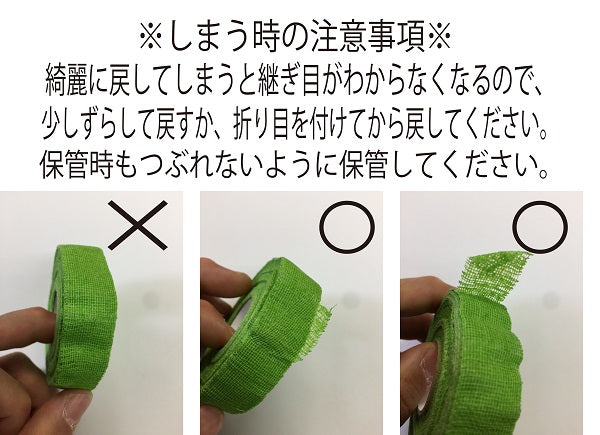 ※しまう時の注意事項※
綺麗に戻してしまうと継ぎ目がわからなくなるので、少しずらして戻すか、折り目を付けてから戻してください。保管時もつぶれないように保管してください。

×

○

○